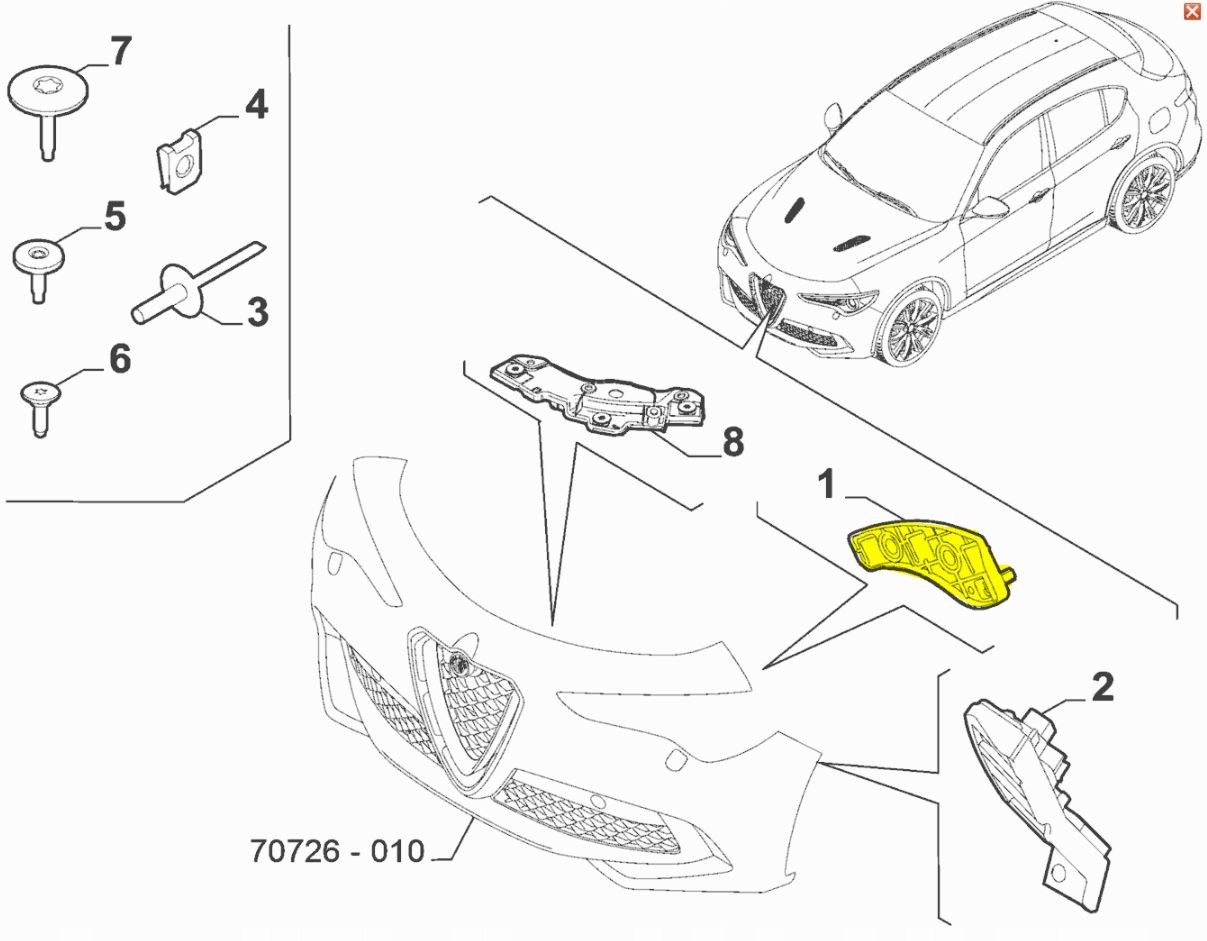 7
4
5
3
6
8
1
2
70726 - 010