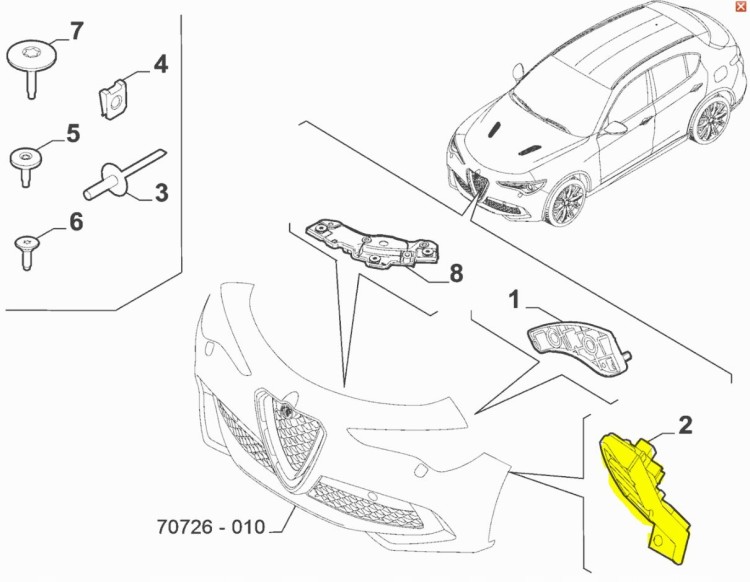 7
4
5
3
6
8
1
2
70726 - 010