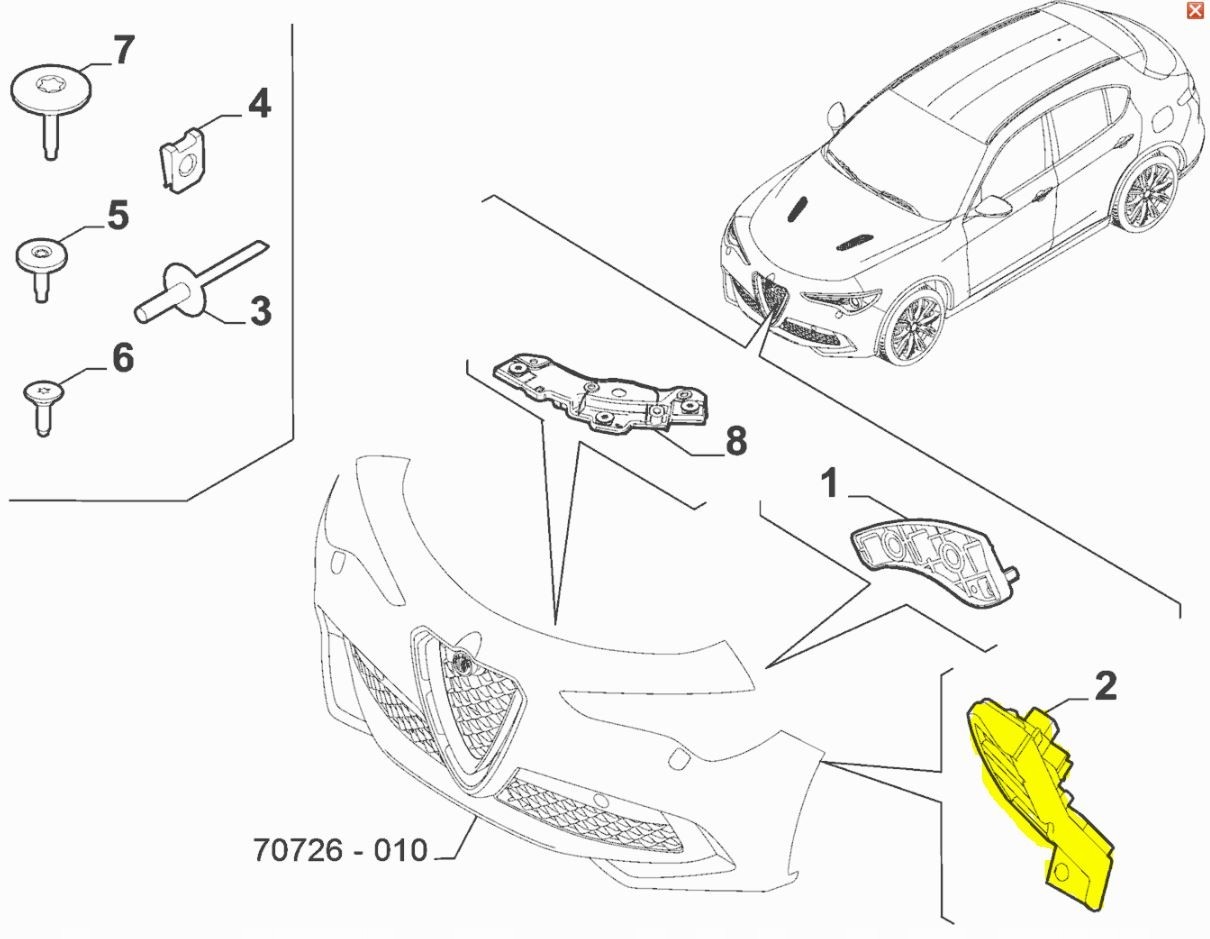 7
4
5
3
6
8
1
2
70726 - 010