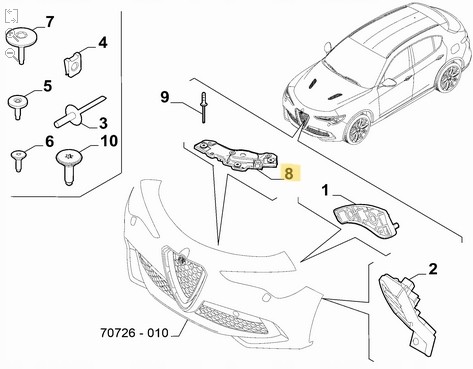 7
4
5
3
6
10
9
8
1
2
70726 - 010