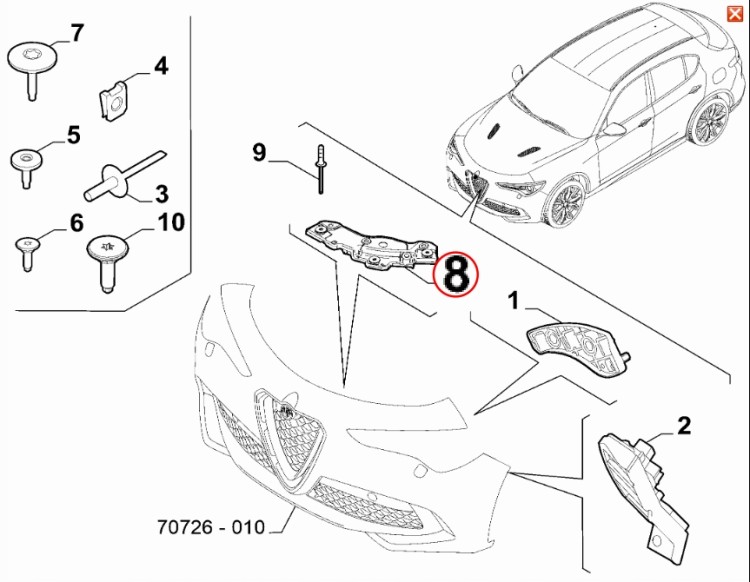 7
4
5
3
6
10
9
8
1
2
70726 - 010