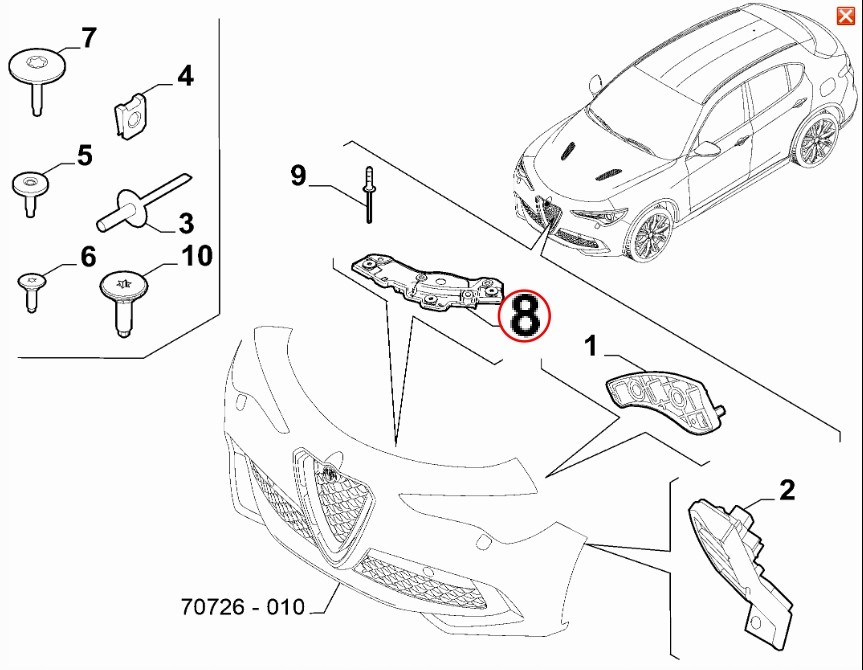 7
4
5
3
6
10
9
8
1
2
70726 - 010