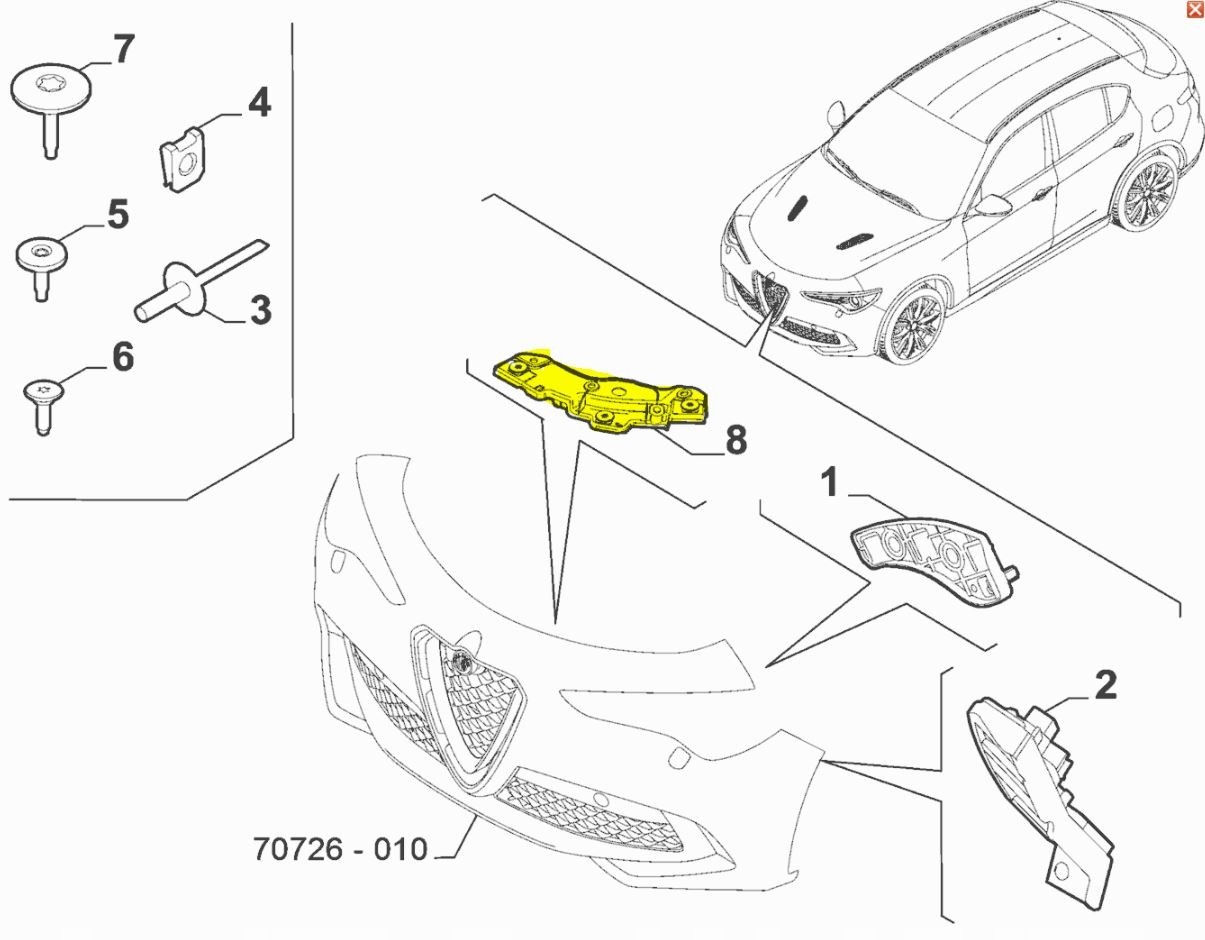 7
4
5
3
6
8
1
2
70726 - 010