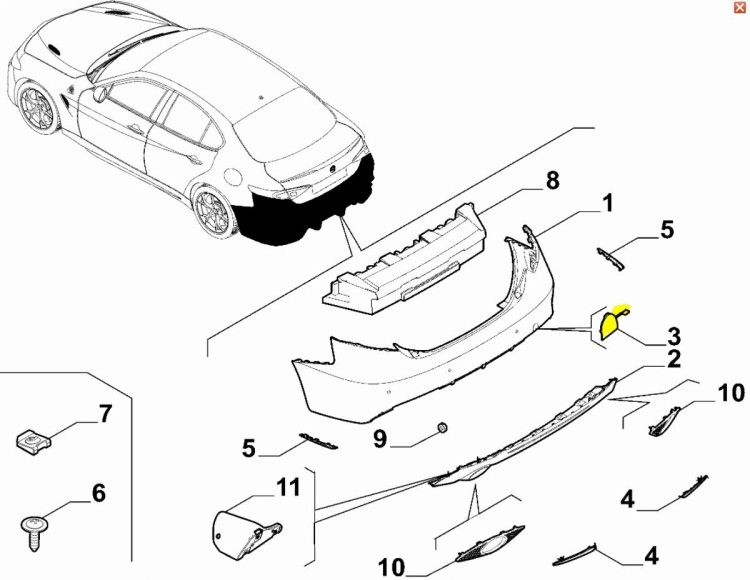 8
1
5
3
2
10
7
5
9
6
11
4
10
4