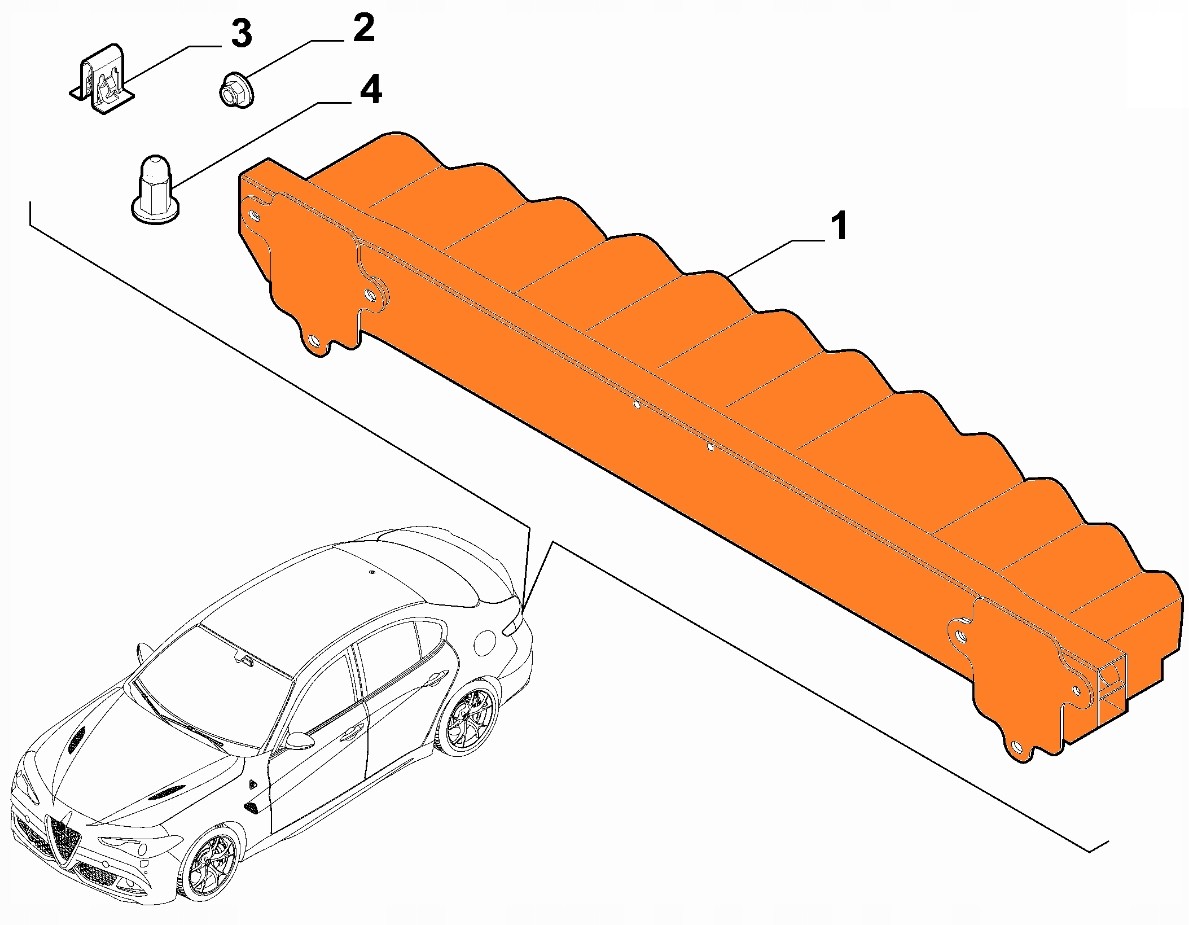 3
2
4
1