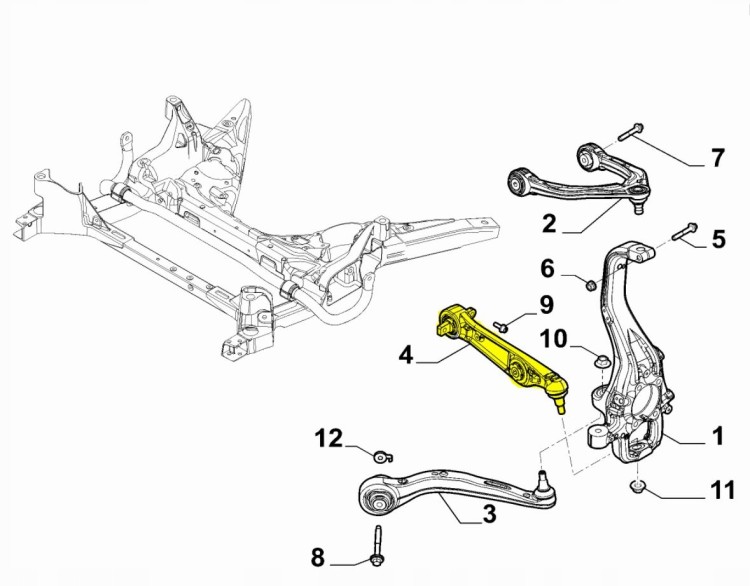 7
2
5
6
9
10
4
1
12
11
3
8