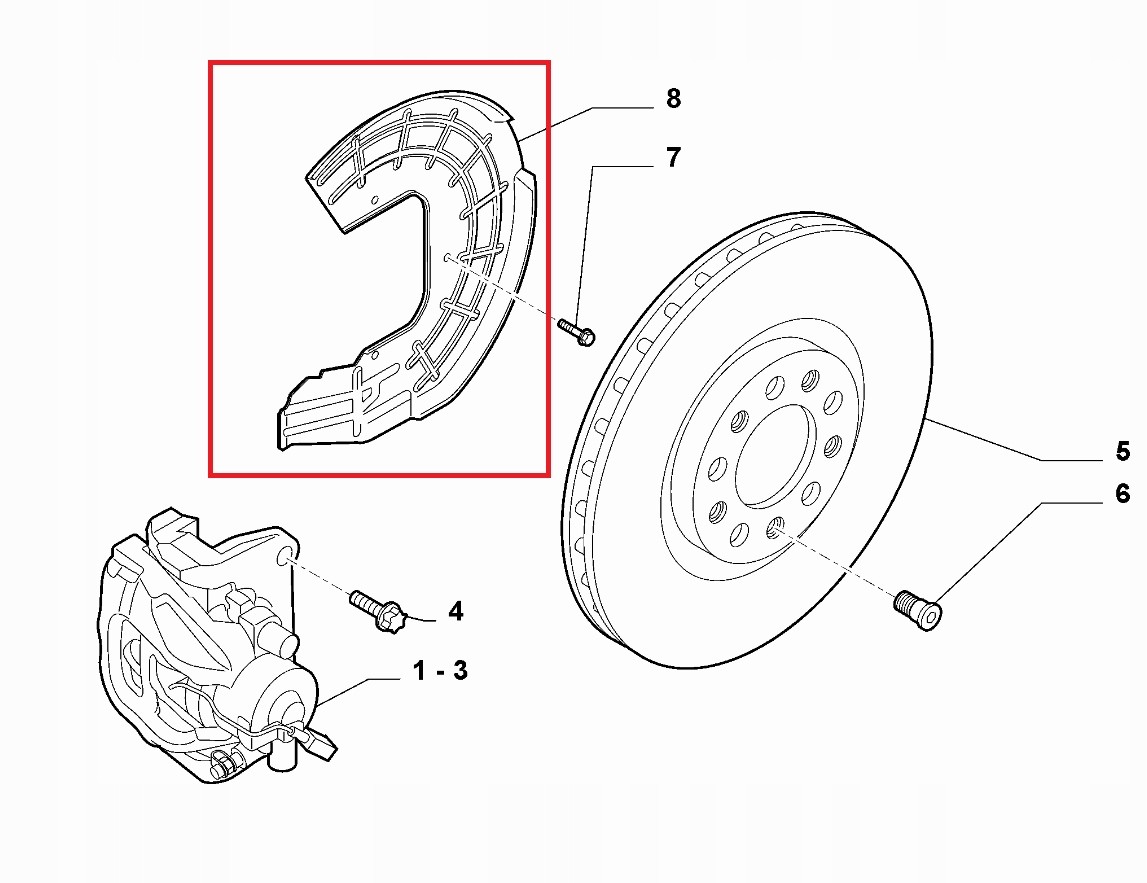 8
7
5
6
4
1 - 3