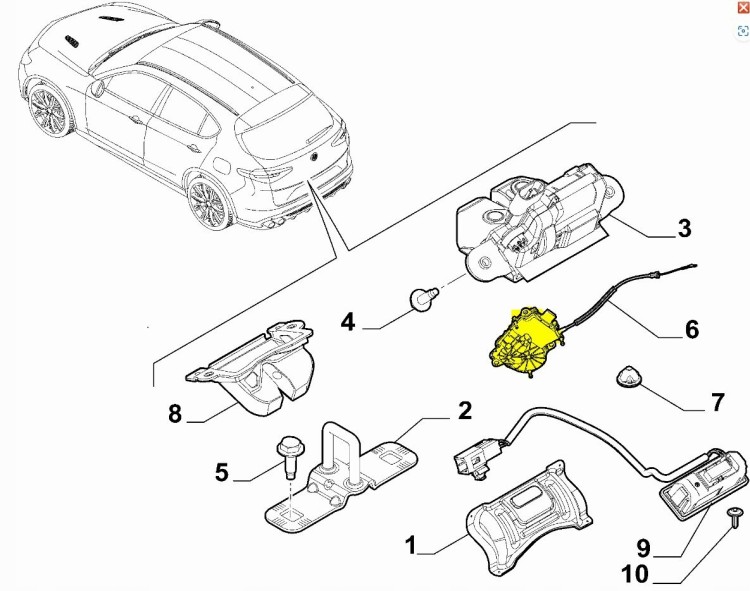 3
4
6
7
8
2
5
1
9
10