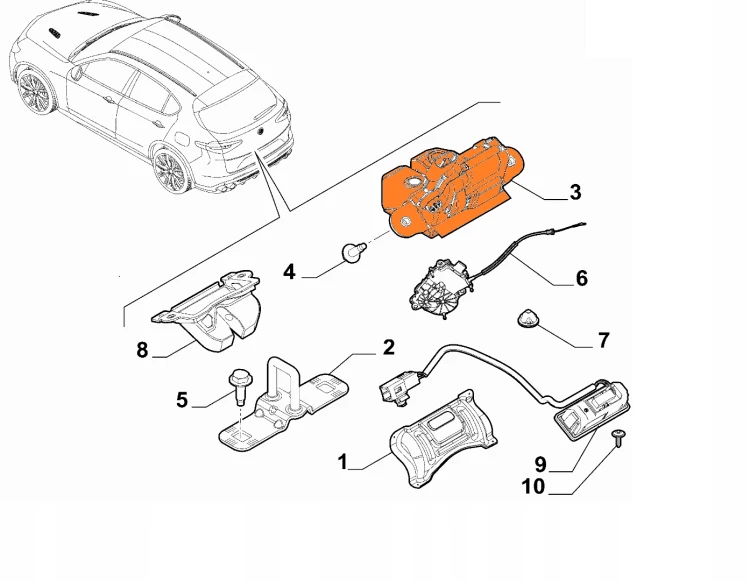 3
4
6
7
8
2
5
1
9
10