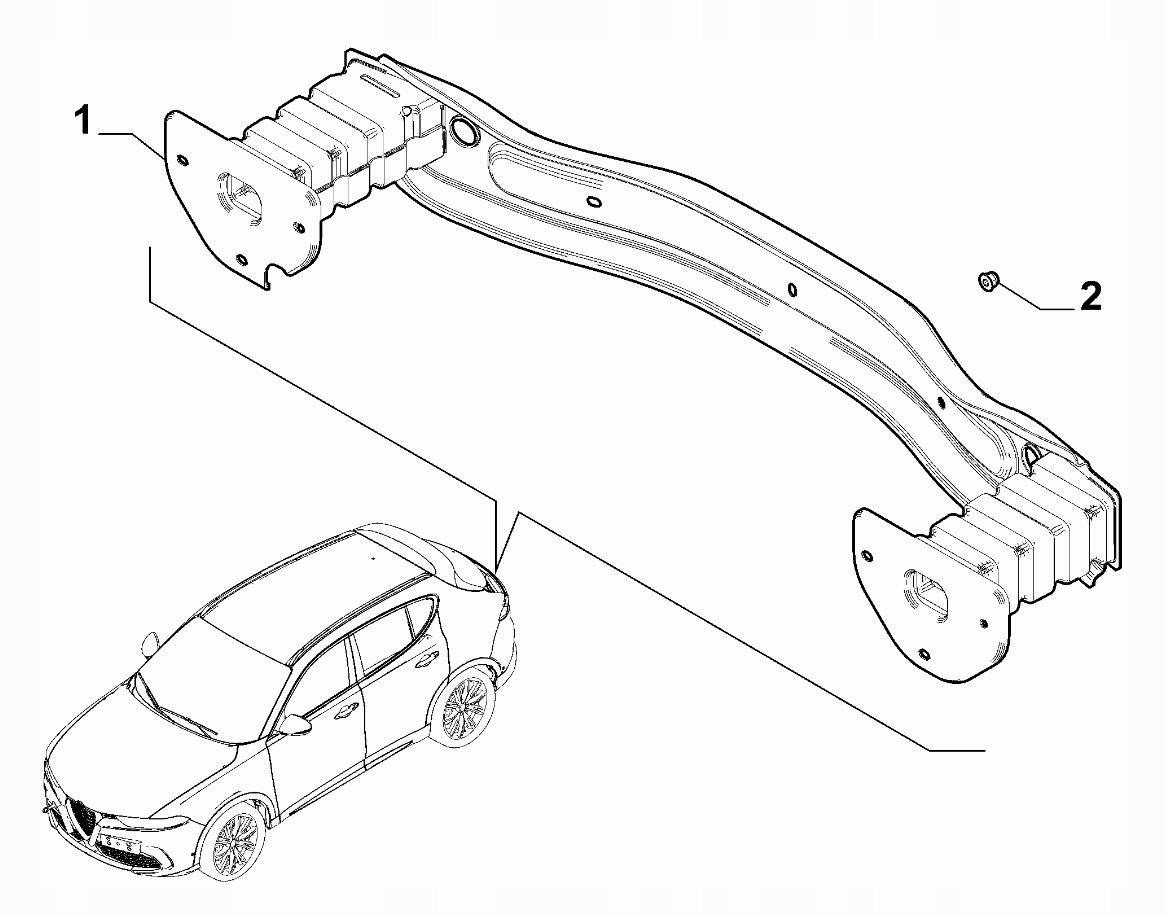 1

2