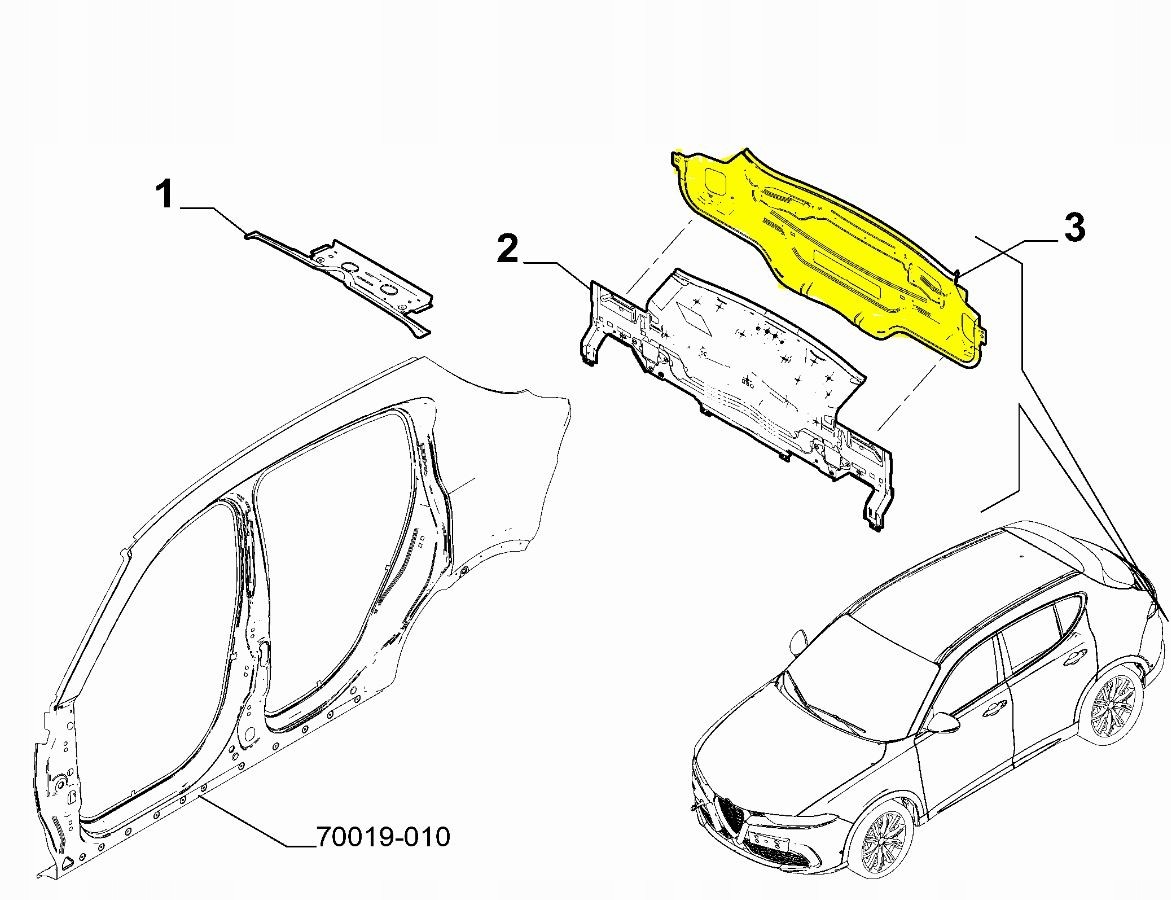 1
2
3
70019-010