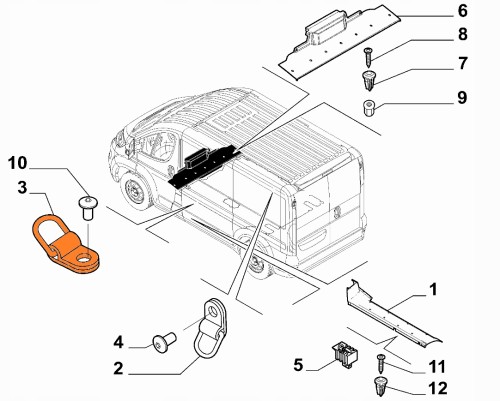 6
8
7
9
10
3
1
4
2
5
11
12