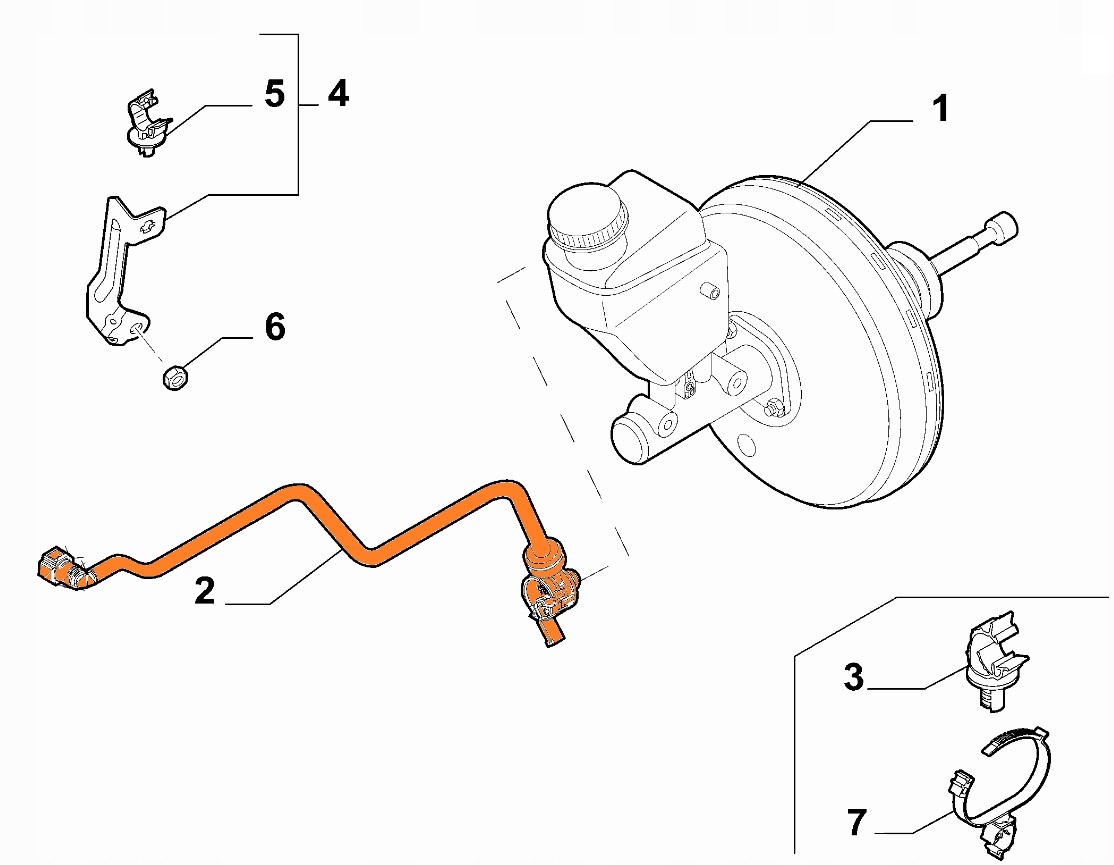 5
4
1
6
2
3
7