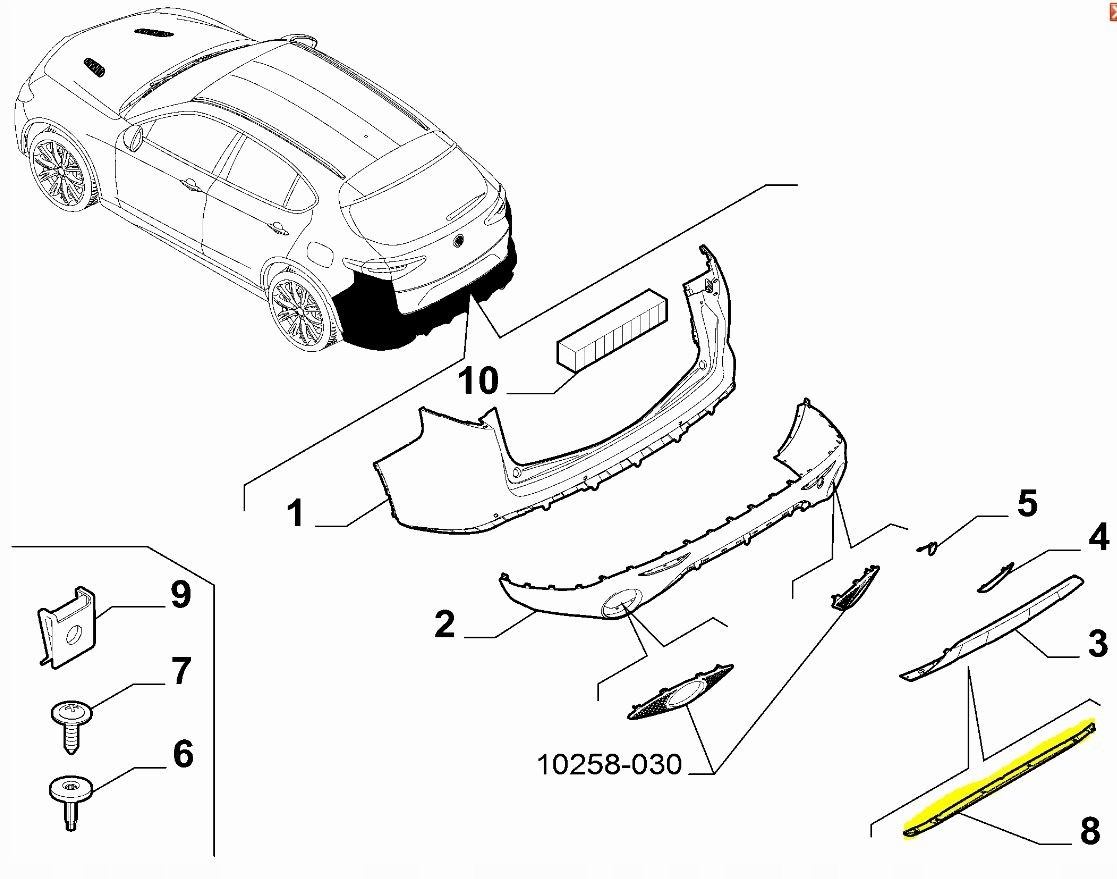 10
1
5
4
9
2
3
7
6
10258-030
8