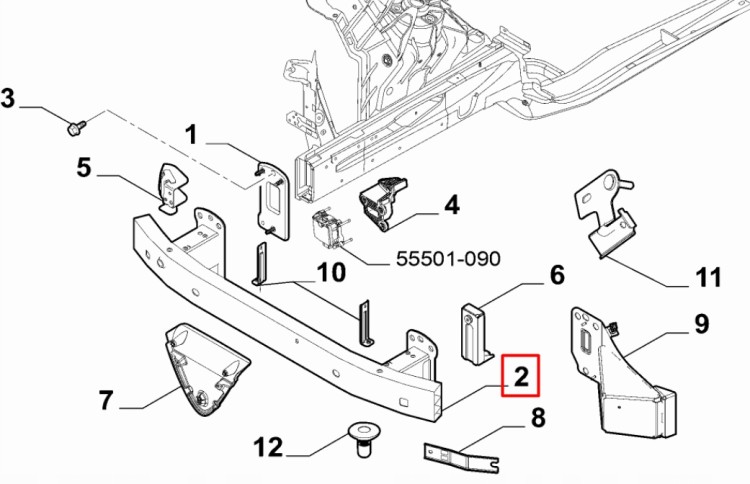 3
1
5
4
55501-090
10
6
11
9
2
7
8
12