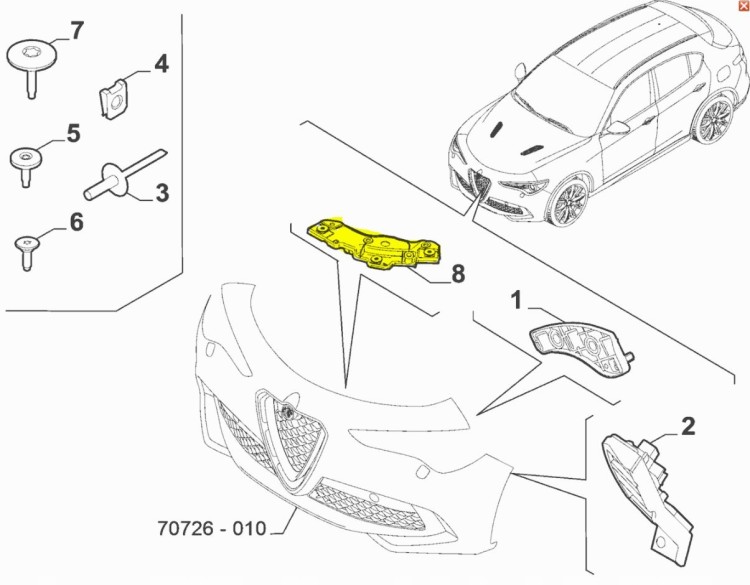 7
4
5
3
6
8
1
2
70726 - 010