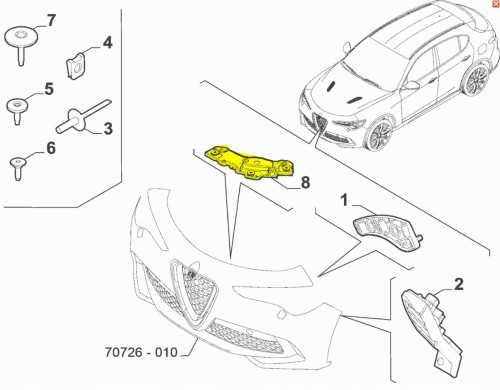 7
4
5
3
6
8
1
2
70726 - 010