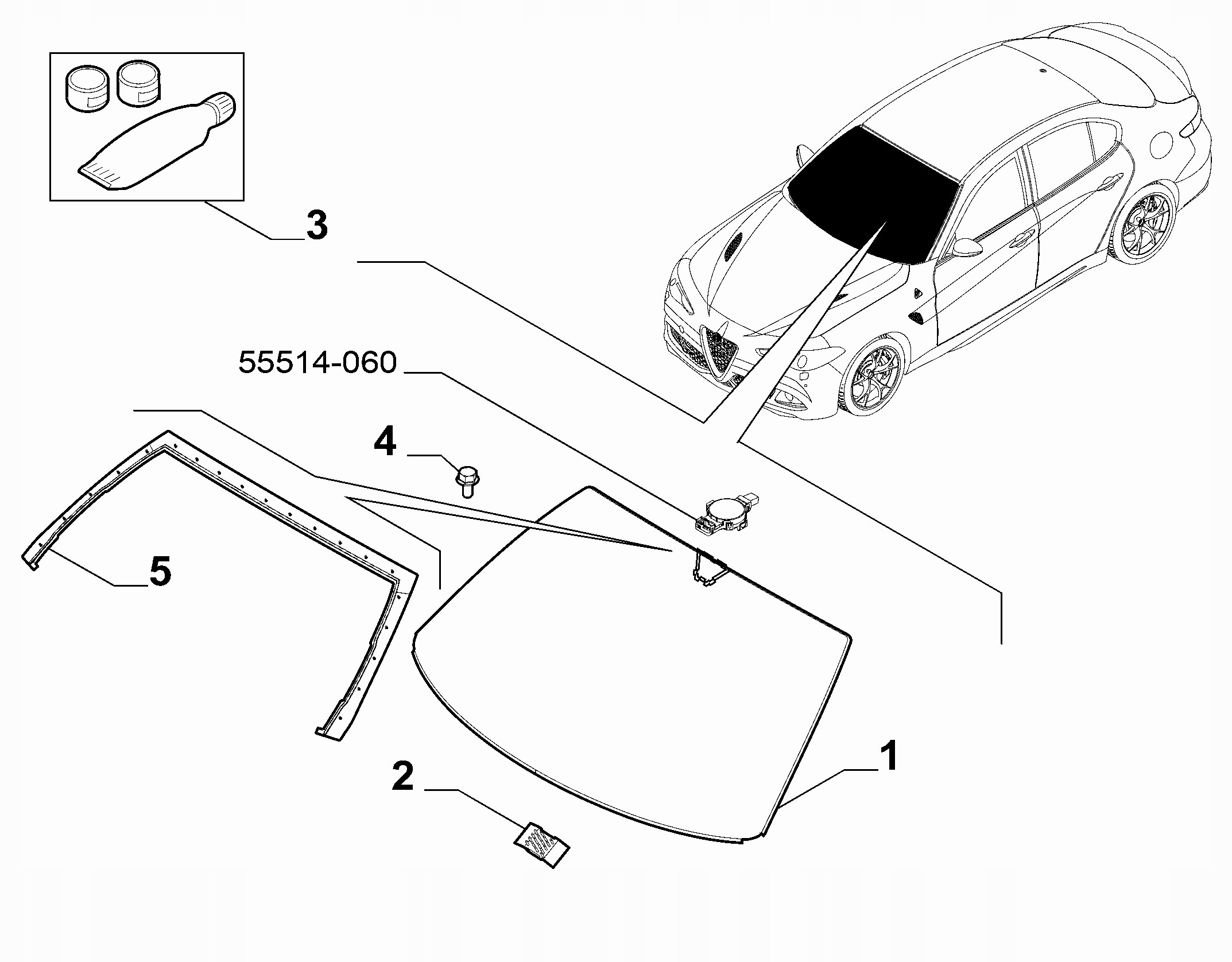 3

55514-060

4

5

1

2