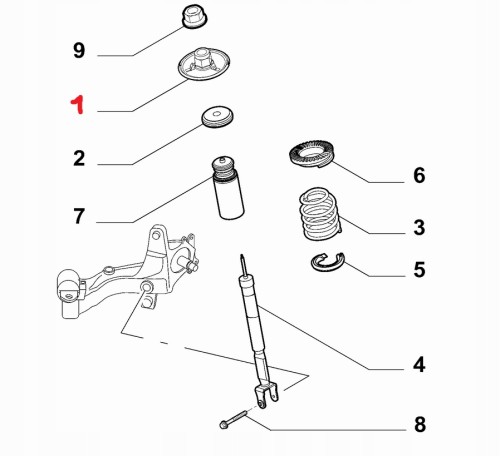 9
1
2
7
6
3
5
4
8