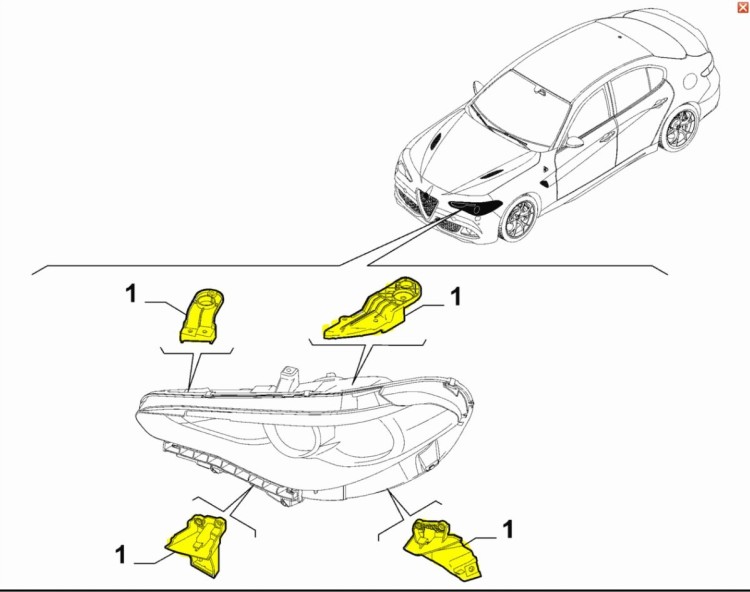 1
1
1
1