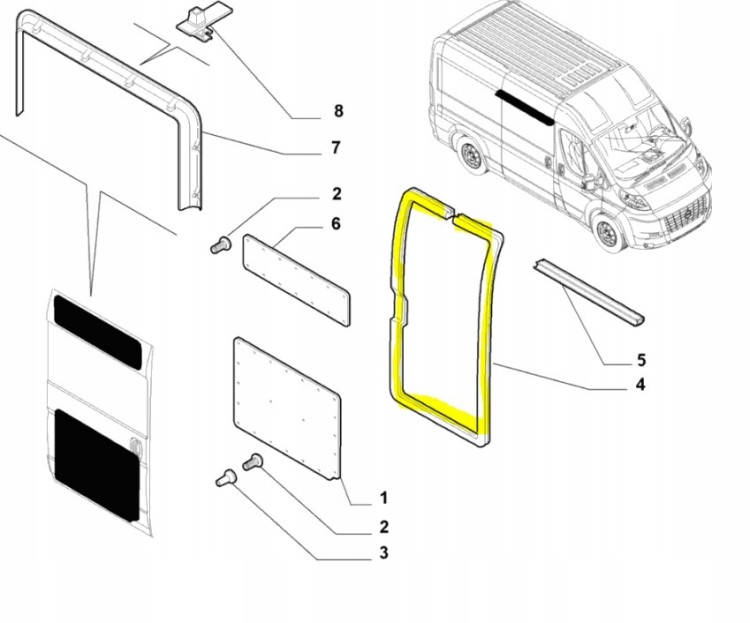 8
7
2
6
5
4
1
2
3